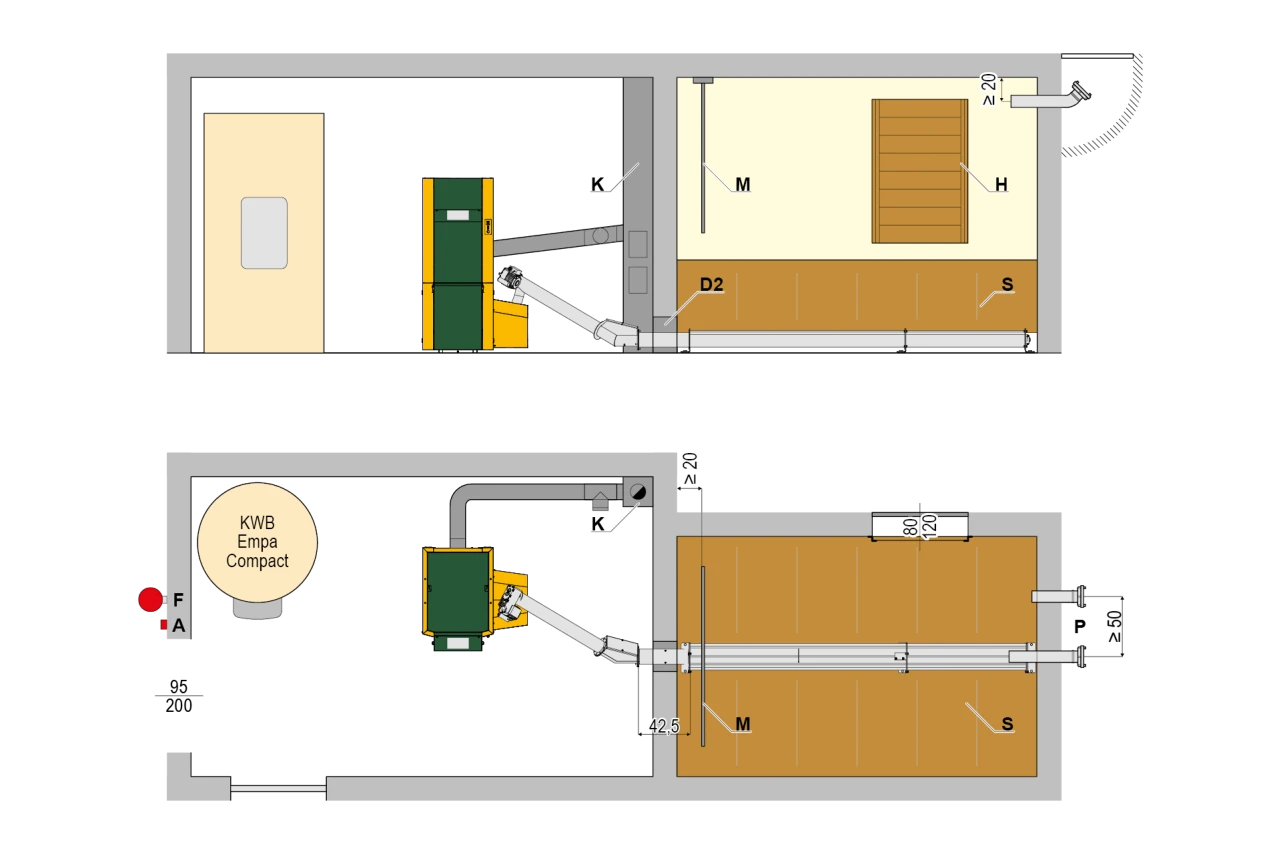 ≥ 20

K

M

H

D2

S

≥ 20

KWB Empa Compact

K

80
120

F

A

P

≥ 50

95
200

42,5

M

S